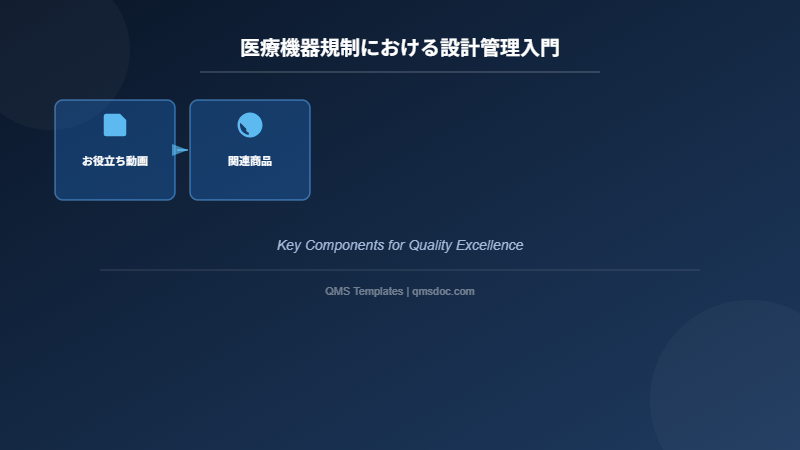 医療機器規制における設計管理入門

お役立ち動画

関連商品

Key Components for Quality Excellence

QMS Templates | qmsdoc.com