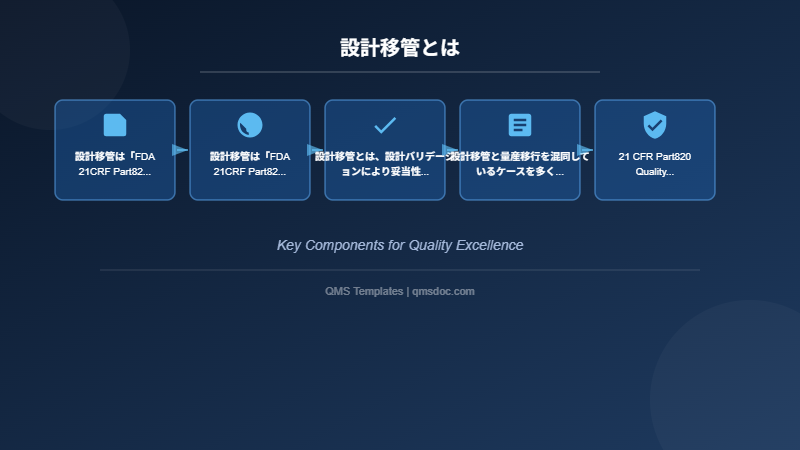 設計移管とは

設計移管は「FDA 21CRF Part82...

設計移管は「FDA 21CRF Part82...

設計移管とは、設計バリデーションにより妥当性...

設計移管と量産移行を混同しているケースを多く...

21 CFR Part820 Quality...

Key Components for Quality Excellence

QMS Templates | qmsdoc.com