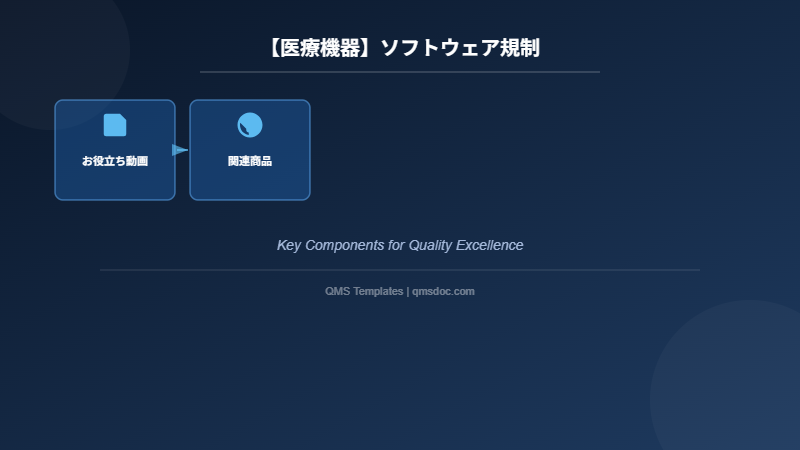 【医療機器】ソフトウェア規制

お役立ち動画

関連商品

Key Components for Quality Excellence

QMS Templates | qmsdoc.com