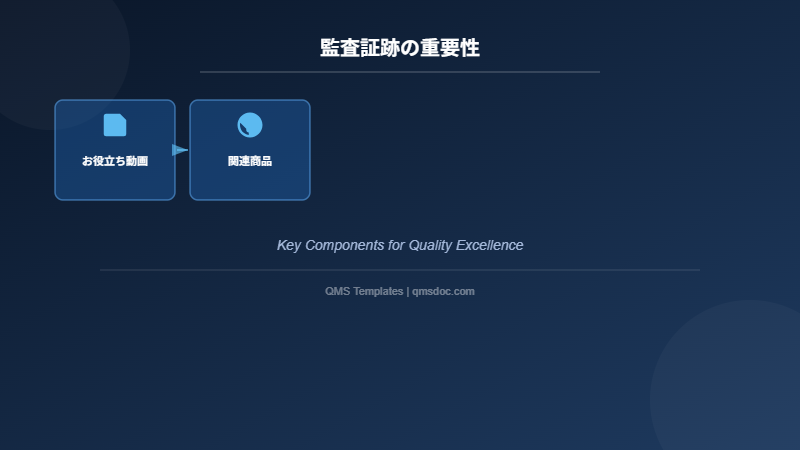 監査証跡の重要性

お役立ち動画

関連商品

Key Components for Quality Excellence

QMS Templates | qmsdoc.com