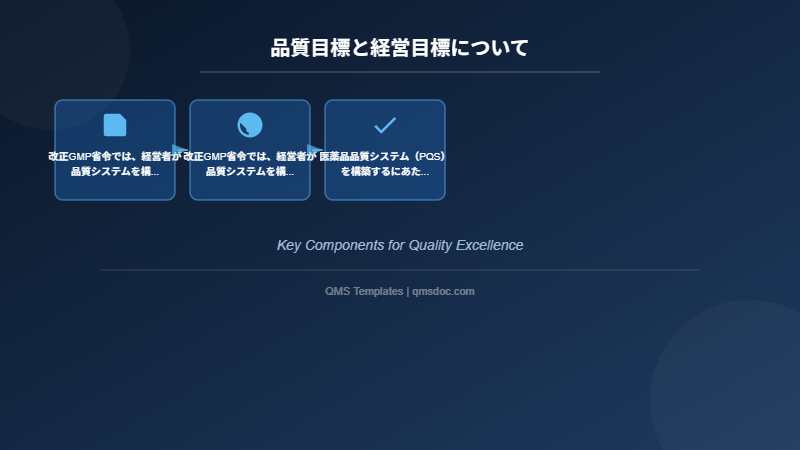 品質目標と経営目標について

改正GMP省令では、経営者が品質システムを構...

改正GMP省令では、経営者が品質システムを構...

医薬品品質システム（PQS）を構築するにあた...

Key Components for Quality Excellence

QMS Templates | qmsdoc.com