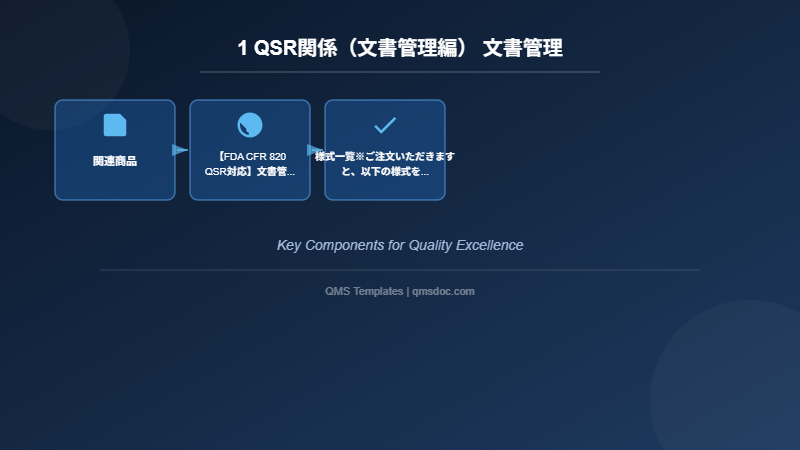 1 QSR関係（文書管理編） 文書管理

関連商品

【FDA CFR 820 QSR対応】文書管...

様式一覧※ご注文いただきますと、以下の様式を...

Key Components for Quality Excellence

QMS Templates | qmsdoc.com