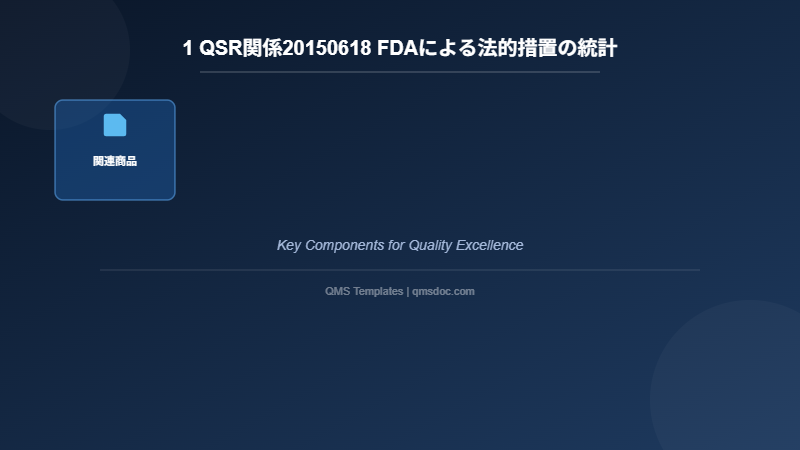 1 QSR関係20150618 FDAによる法的措置の統計

関連商品

Key Components for Quality Excellence

QMS Templates | qmsdoc.com