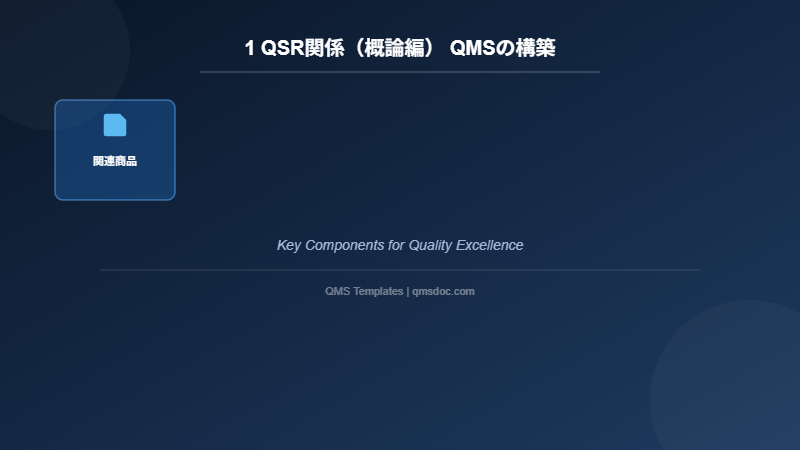 1 QSR関係（概論編） QMSの構築

関連商品

Key Components for Quality Excellence

QMS Templates | qmsdoc.com