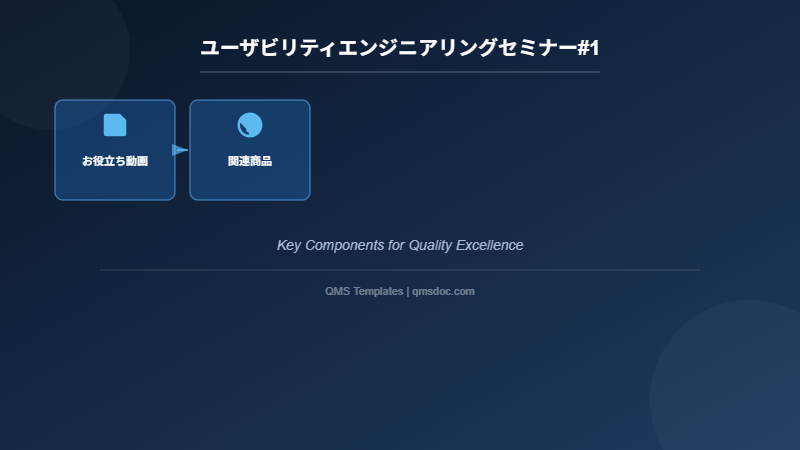 ユーザビリティエンジニアリングセミナー#1

お役立ち動画

関連商品

Key Components for Quality Excellence

QMS Templates | qmsdoc.com