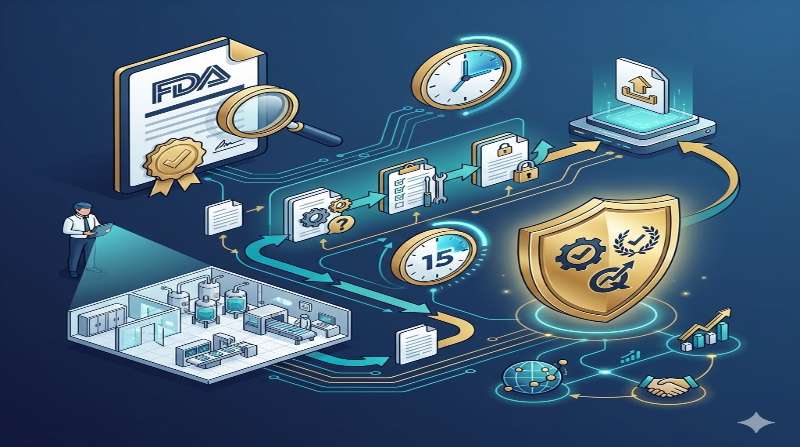 FDA

15