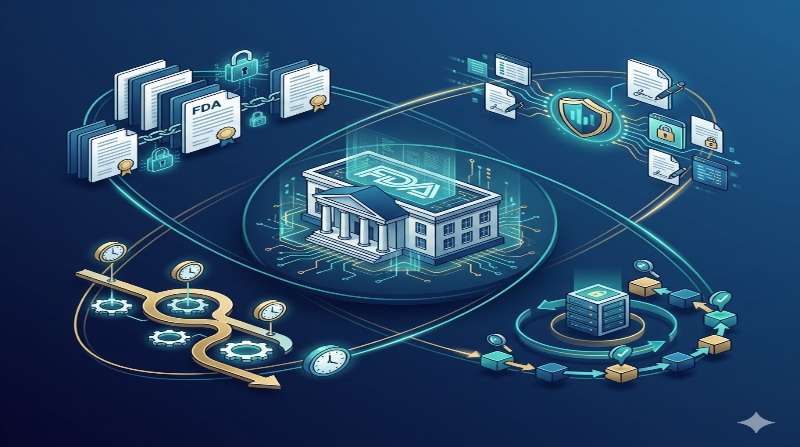 FDA

FDA