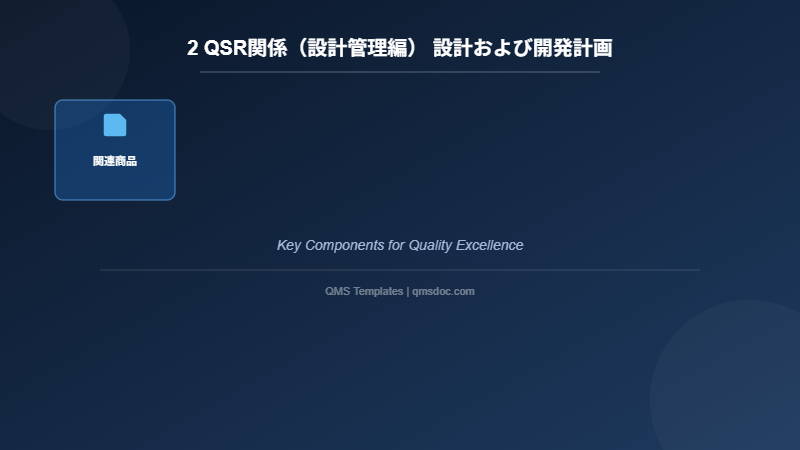 2 QSR関係（設計管理編） 設計および開発計画

関連商品

Key Components for Quality Excellence

QMS Templates | qmsdoc.com