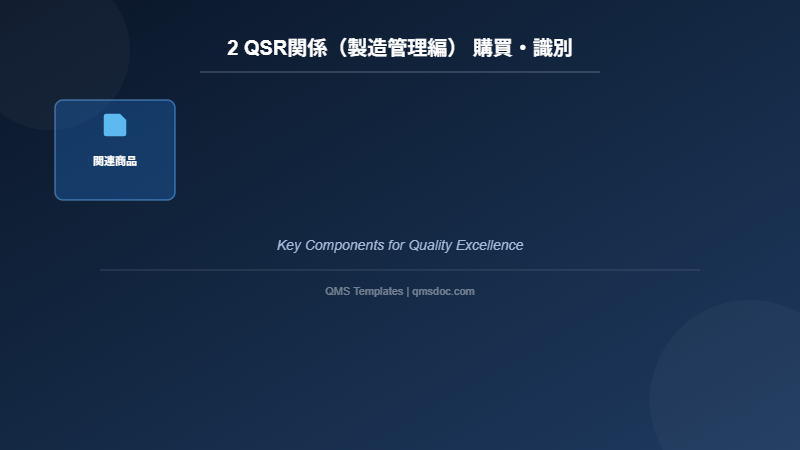 2 QSR関係（製造管理編） 購買・識別

関連商品

Key Components for Quality Excellence

QMS Templates | qmsdoc.com