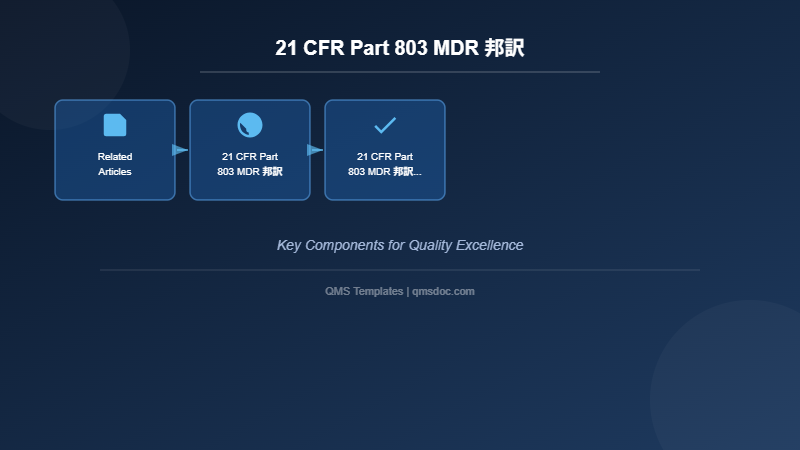 21 CFR Part 803 MDR 邦訳

Related Articles

21 CFR Part 803 MDR 邦訳

21 CFR Part 803 MDR 邦訳...

Key Components for Quality Excellence

QMS Templates | qmsdoc.com