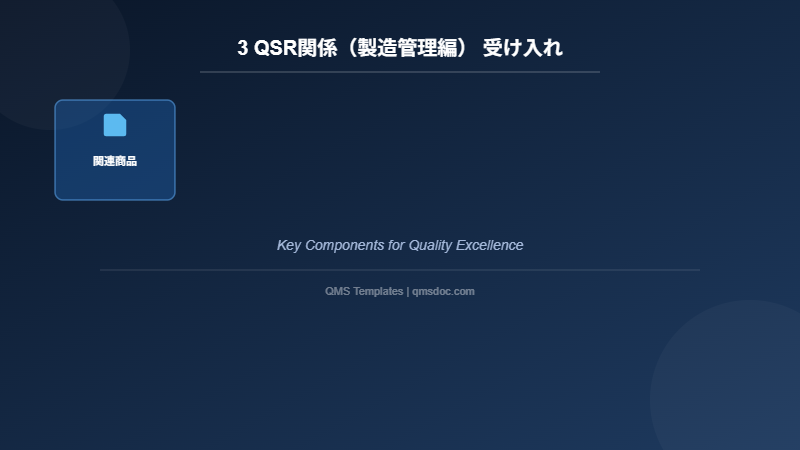 3 QSR関係（製造管理編） 受け入れ

関連商品

Key Components for Quality Excellence

QMS Templates | qmsdoc.com