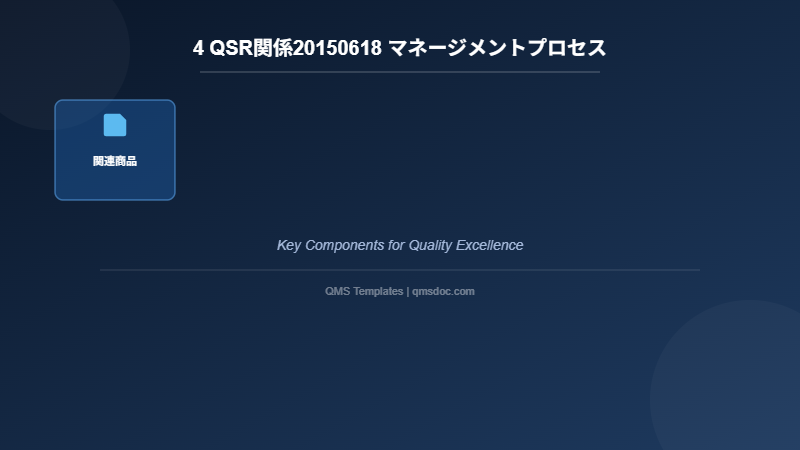 4 QSR関係20150618 マネージメントプロセス

関連商品

Key Components for Quality Excellence

QMS Templates | qmsdoc.com