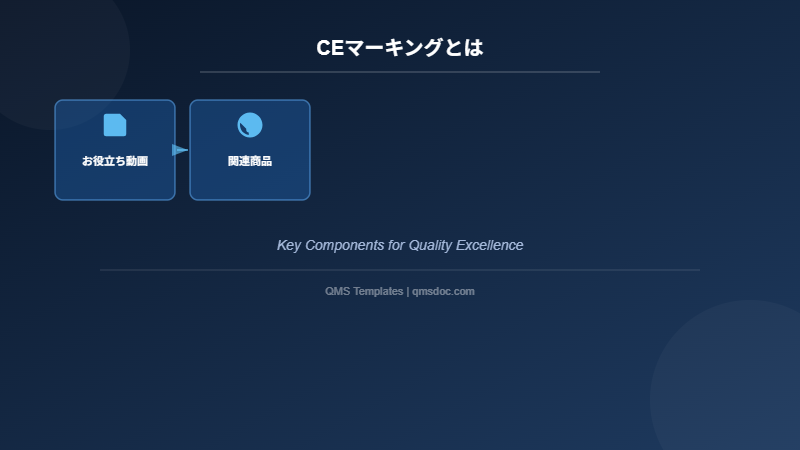 CEマーキングとは

お役立ち動画

関連商品

Key Components for Quality Excellence

QMS Templates | qmsdoc.com