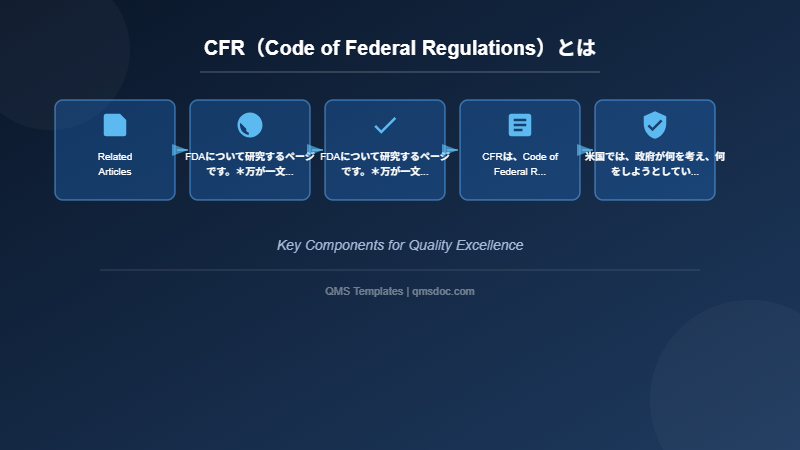 CFR（Code of Federal Regulations）とは

Related Articles

FDAについて研究するページです。＊万が一文...

FDAについて研究するページです。＊万が一文...

CFRは、Code of Federal R...

米国では、政府が何を考え、何をしようとしてい...

Key Components for Quality Excellence

QMS Templates | qmsdoc.com