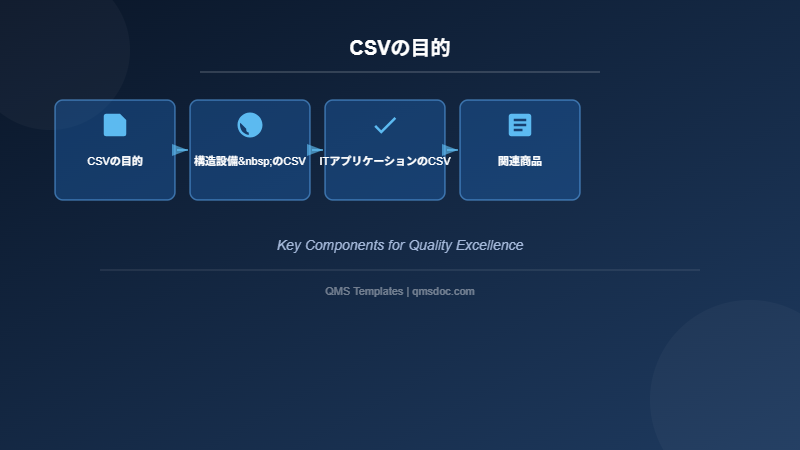 CSVの目的

CSVの目的

構造設備&nbsp;のCSV

ITアプリケーションのCSV

関連商品

Key Components for Quality Excellence

QMS Templates | qmsdoc.com