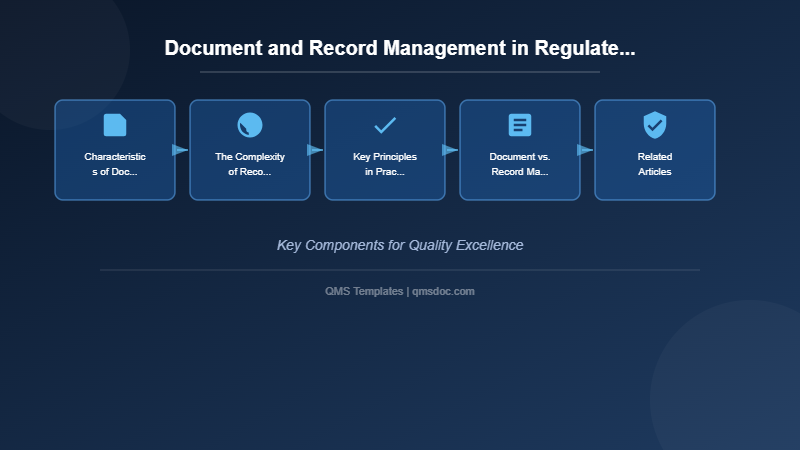 Document and Record Management in Regulate...

Characteristics of Doc...

The Complexity of Reco...

Key Principles in Prac...

Document vs. Record Ma...

Related Articles

Key Components for Quality Excellence

QMS Templates | qmsdoc.com