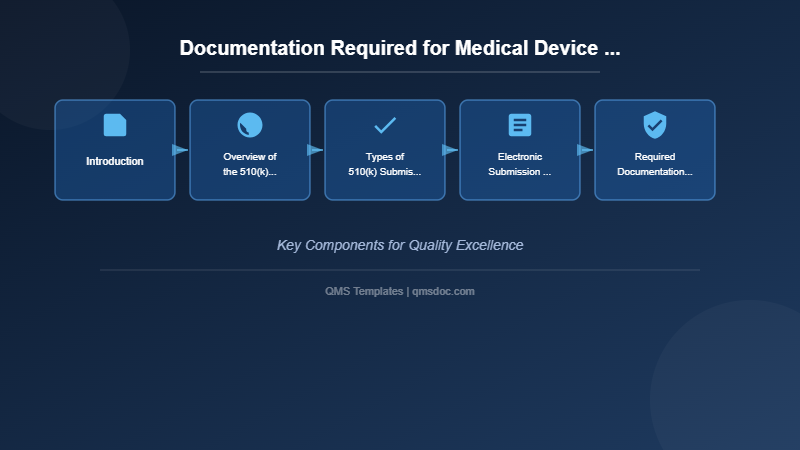 Documentation Required for Medical Device ...

Introduction

Overview of the 510(k)...

Types of 510(k) Submis...

Electronic Submission ...

Required Documentation...

Key Components for Quality Excellence

QMS Templates | qmsdoc.com