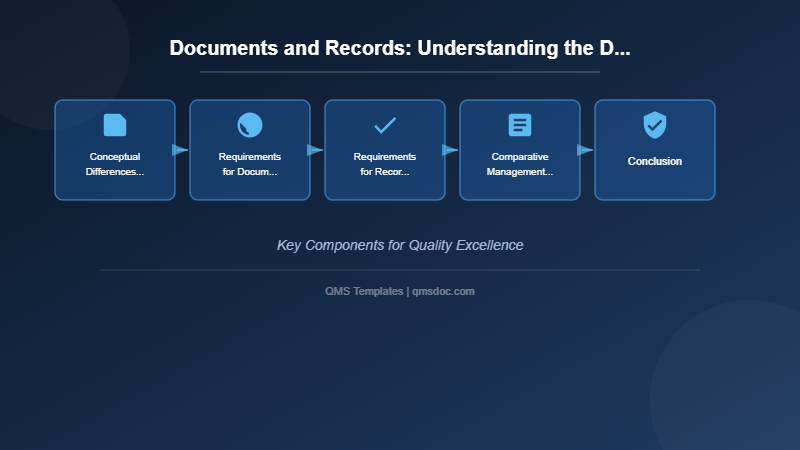 Documents and Records: Understanding the D...

Conceptual Differences...

Requirements for Docum...

Requirements for Recor...

Comparative Management...

Conclusion

Key Components for Quality Excellence

QMS Templates | qmsdoc.com