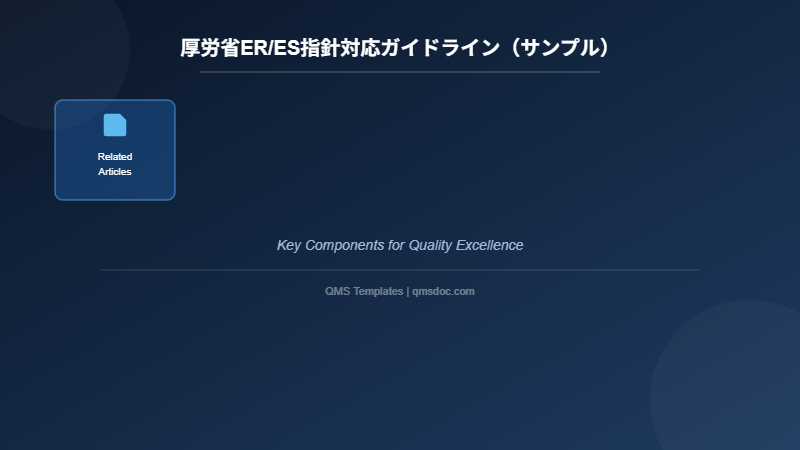 厚労省ER/ES指針対応ガイドライン（サンプル）

Related Articles

Key Components for Quality Excellence

QMS Templates | qmsdoc.com