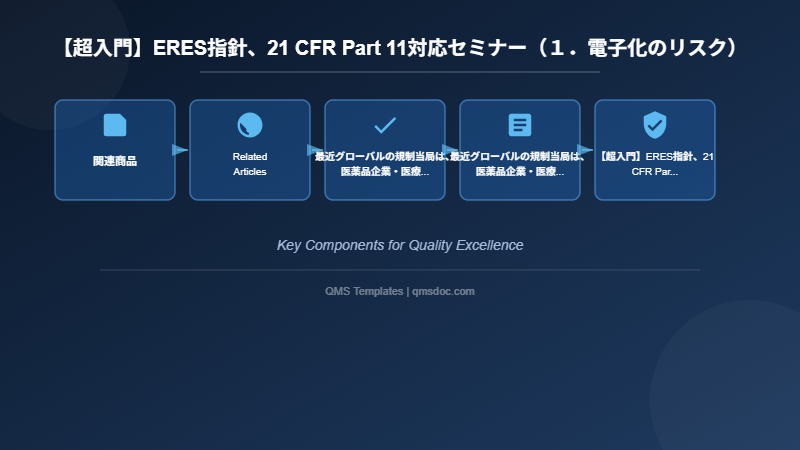 【超入門】ERES指針、21 CFR Part 11対応セミナー（１．電子化のリスク）

関連商品

Related Articles

最近グローバルの規制当局は、医薬品企業・医療...

最近グローバルの規制当局は、医薬品企業・医療...

【超入門】ERES指針、21 CFR Par...

Key Components for Quality Excellence

QMS Templates | qmsdoc.com