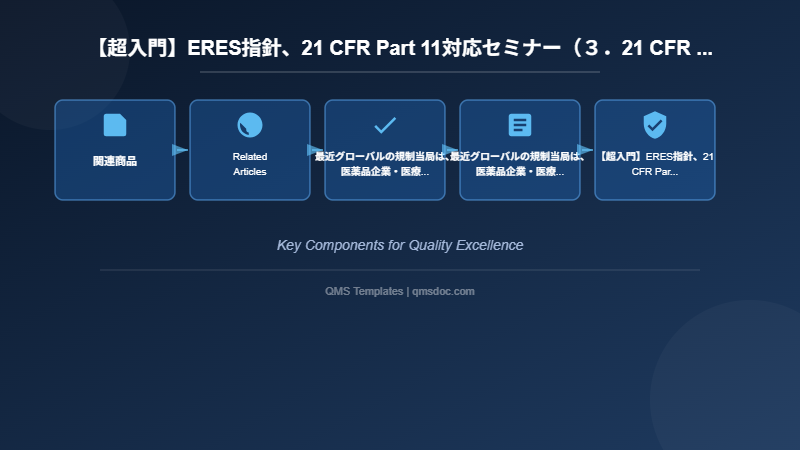 【超入門】ERES指針、21 CFR Part 11対応セミナー（３．21 CFR ...

関連商品

Related Articles

最近グローバルの規制当局は、医薬品企業・医療...

最近グローバルの規制当局は、医薬品企業・医療...

【超入門】ERES指針、21 CFR Par...

Key Components for Quality Excellence

QMS Templates | qmsdoc.com