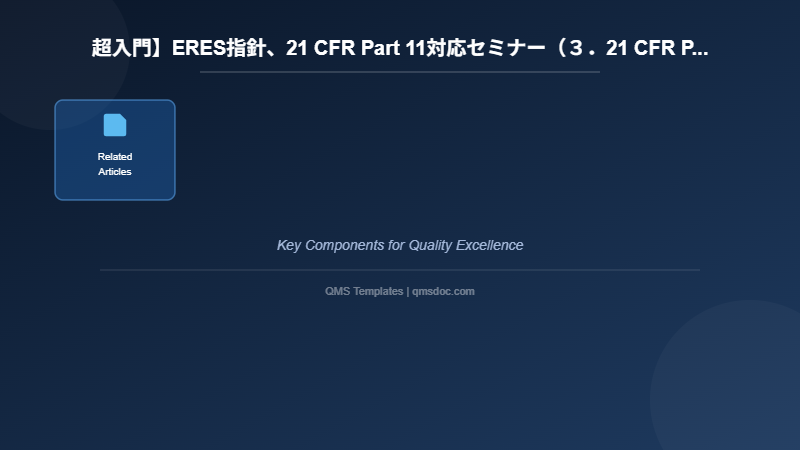 超入門】ERES指針、21 CFR Part 11対応セミナー（３．21 CFR P...

Related Articles

Key Components for Quality Excellence

QMS Templates | qmsdoc.com