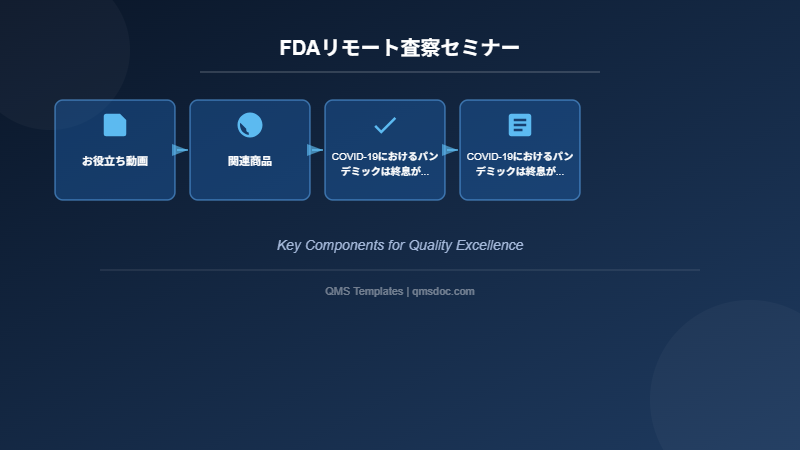 FDAリモート査察セミナー

お役立ち動画

関連商品

COVID-19におけるパンデミックは終息が...

COVID-19におけるパンデミックは終息が...

Key Components for Quality Excellence

QMS Templates | qmsdoc.com