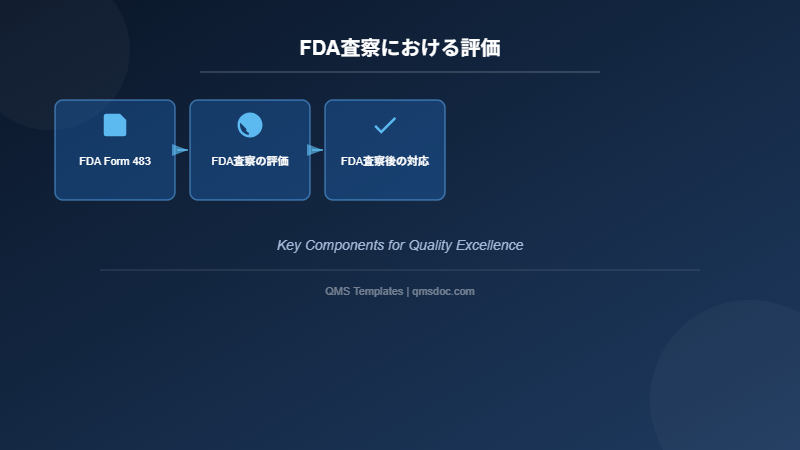 FDA査察における評価

FDA Form 483

FDA査察の評価

FDA査察後の対応

Key Components for Quality Excellence

QMS Templates | qmsdoc.com