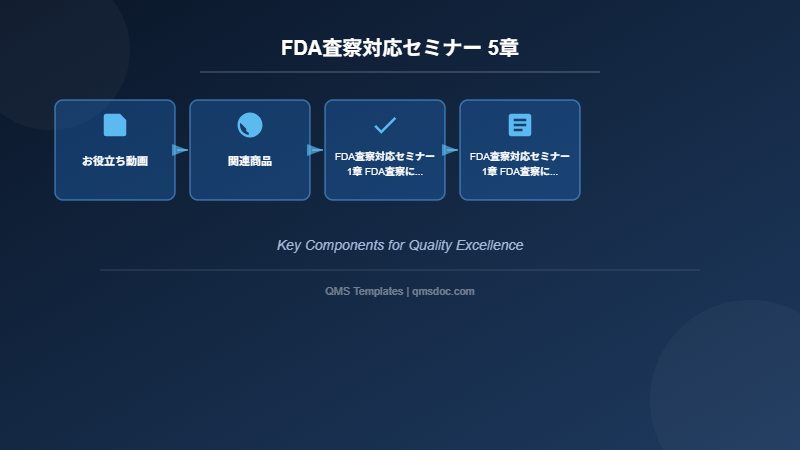 FDA査察対応セミナー 5章

お役立ち動画

関連商品

FDA査察対応セミナー 1章 FDA査察に...

FDA査察対応セミナー 1章 FDA査察に...

Key Components for Quality Excellence

QMS Templates | qmsdoc.com