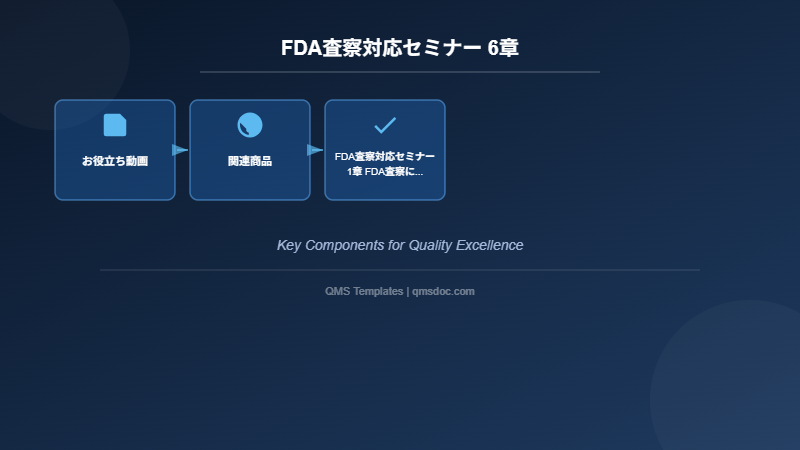 FDA査察対応セミナー 6章

お役立ち動画

関連商品

FDA査察対応セミナー 1章 FDA査察に...

Key Components for Quality Excellence

QMS Templates | qmsdoc.com