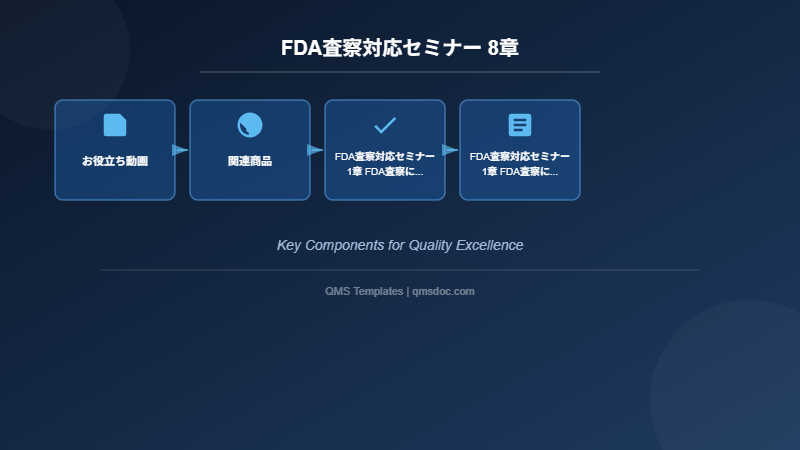 FDA査察対応セミナー 8章

お役立ち動画

関連商品

FDA査察対応セミナー 1章 FDA査察に...

FDA査察対応セミナー 1章 FDA査察に...

Key Components for Quality Excellence

QMS Templates | qmsdoc.com