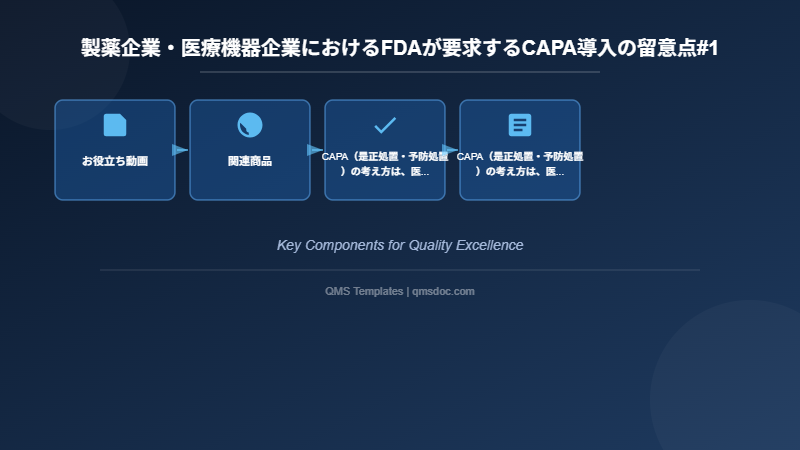 製薬企業・医療機器企業におけるFDAが要求するCAPA導入の留意点#1

お役立ち動画

関連商品

CAPA（是正処置・予防処置）の考え方は、医...

CAPA（是正処置・予防処置）の考え方は、医...

Key Components for Quality Excellence

QMS Templates | qmsdoc.com