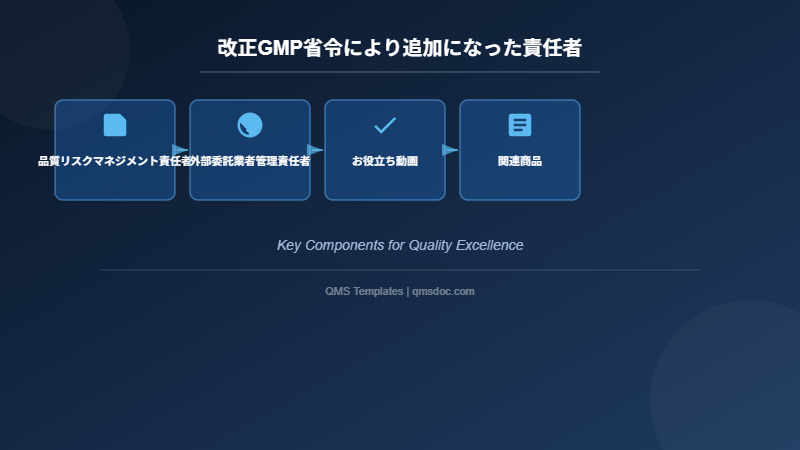 改正GMP省令により追加になった責任者

品質リスクマネジメント責任者

外部委託業者管理責任者

お役立ち動画

関連商品

Key Components for Quality Excellence

QMS Templates | qmsdoc.com