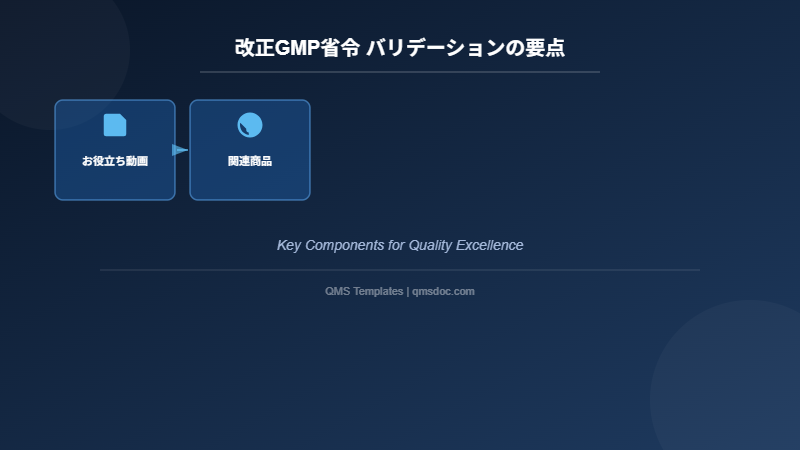 改正GMP省令 バリデーションの要点

お役立ち動画

関連商品

Key Components for Quality Excellence

QMS Templates | qmsdoc.com