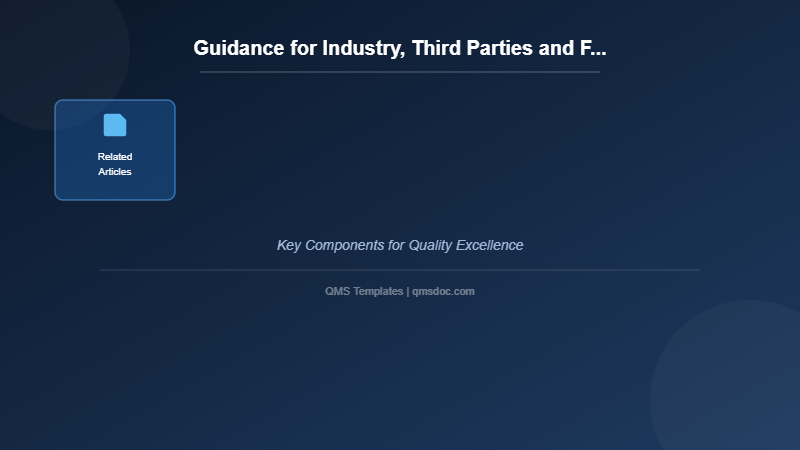 Guidance for Industry, Third Parties and F...

Related Articles

Key Components for Quality Excellence

QMS Templates | qmsdoc.com