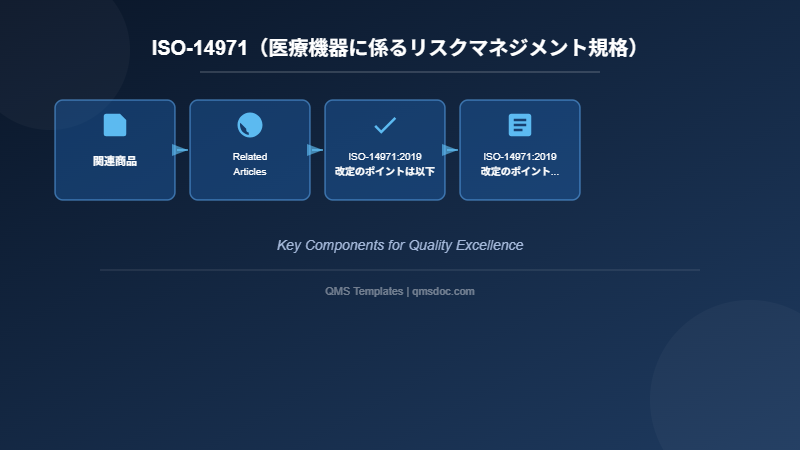 ISO-14971（医療機器に係るリスクマネジメント規格）

関連商品

Related Articles

ISO-14971:2019 改定のポイントは以下

ISO-14971:2019 改定のポイント...

Key Components for Quality Excellence

QMS Templates | qmsdoc.com