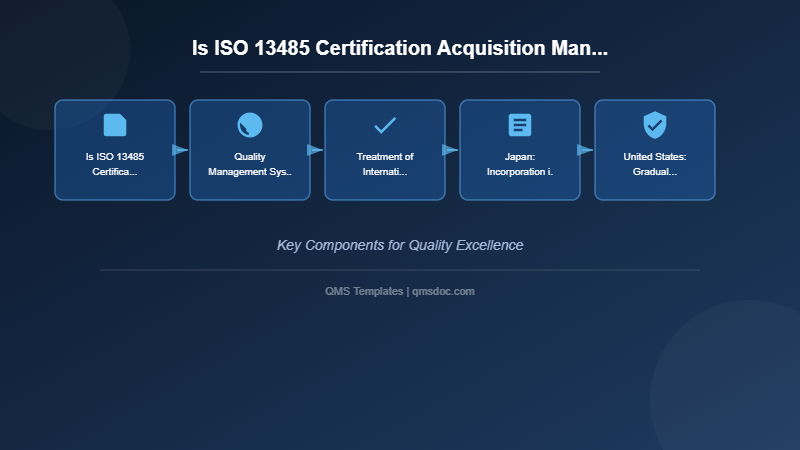 Is ISO 13485 Certification Acquisition Man...

Is ISO 13485 Certifica...

Quality Management Sys..

Treatment of Internati...

Japan: Incorporation i.

United States: Gradual...

Key Components for Quality Excellence

QMS Templates | qmsdoc.com