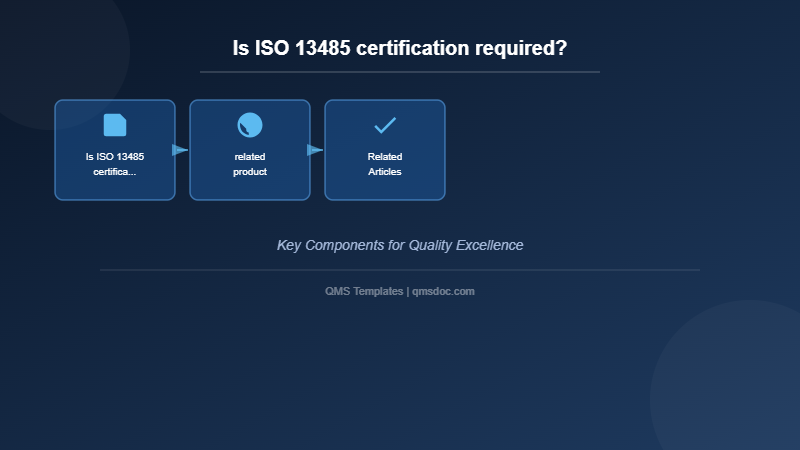 Is ISO 13485 certification required?

Is ISO 13485 certifica...

related product

Related Articles

Key Components for Quality Excellence

QMS Templates | qmsdoc.com