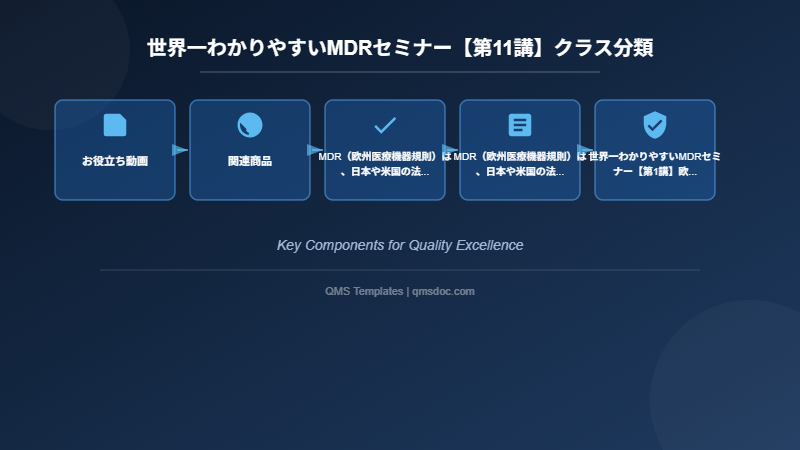 世界一わかりやすいMDRセミナー【第11講】クラス分類

お役立ち動画

関連商品

MDR（欧州医療機器規則）は、日本や米国の法...

MDR（欧州医療機器規則）は、日本や米国の法...

世界一わかりやすいMDRセミナー【第1講】欧...

Key Components for Quality Excellence

QMS Templates | qmsdoc.com