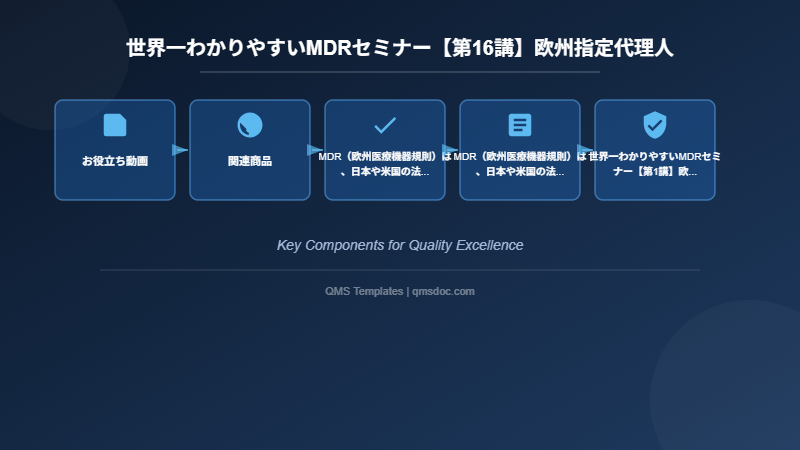 世界一わかりやすいMDRセミナー【第16講】欧州指定代理人

お役立ち動画

関連商品

MDR（欧州医療機器規則）は、日本や米国の法...

MDR（欧州医療機器規則）は、日本や米国の法...

世界一わかりやすいMDRセミナー【第1講】欧...

Key Components for Quality Excellence

QMS Templates | qmsdoc.com