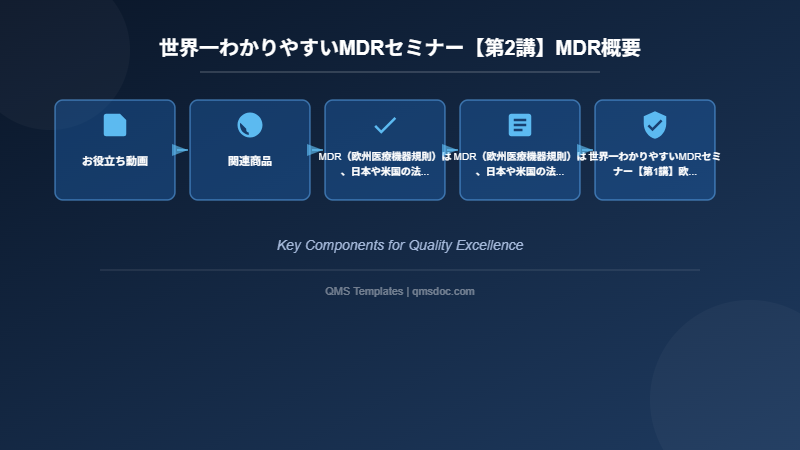 世界一わかりやすいMDRセミナー【第2講】MDR概要

お役立ち動画

関連商品

MDR（欧州医療機器規則）は、日本や米国の法...

MDR（欧州医療機器規則）は、日本や米国の法...

世界一わかりやすいMDRセミナー【第1講】欧...

Key Components for Quality Excellence

QMS Templates | qmsdoc.com