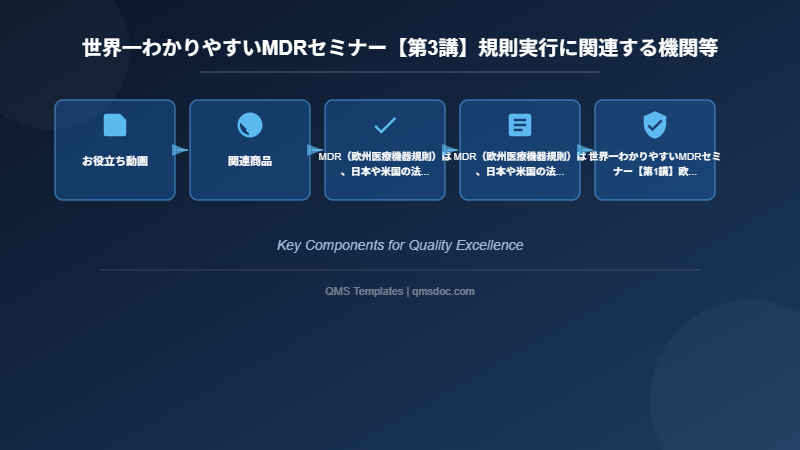 世界一わかりやすいMDRセミナー【第3講】規則実行に関連する機関等

お役立ち動画

関連商品

MDR（欧州医療機器規則）は、日本や米国の法...

MDR（欧州医療機器規則）は、日本や米国の法...

世界一わかりやすいMDRセミナー【第1講】欧...

Key Components for Quality Excellence

QMS Templates | qmsdoc.com