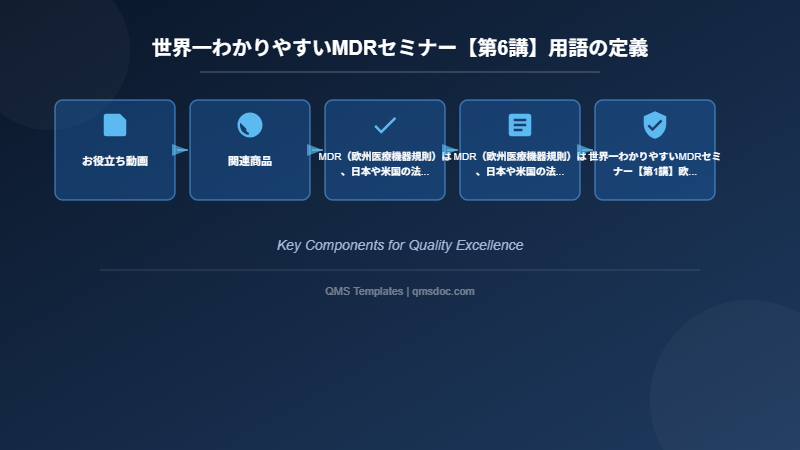 世界一わかりやすいMDRセミナー【第6講】用語の定義

お役立ち動画

関連商品

MDR（欧州医療機器規則）は、日本や米国の法...

MDR（欧州医療機器規則）は、日本や米国の法...

世界一わかりやすいMDRセミナー【第1講】欧...

Key Components for Quality Excellence

QMS Templates | qmsdoc.com