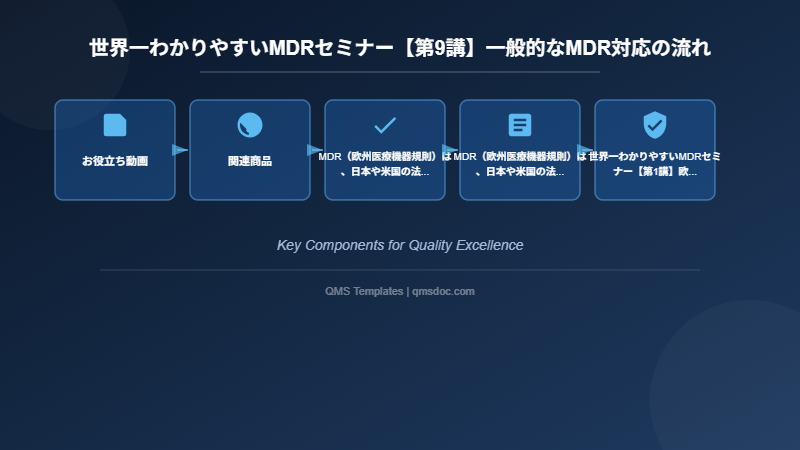 世界一わかりやすいMDRセミナー【第9講】一般的なMDR対応の流れ

お役立ち動画

関連商品

MDR（欧州医療機器規則）は、日本や米国の法...

MDR（欧州医療機器規則）は、日本や米国の法...

世界一わかりやすいMDRセミナー【第1講】欧...

Key Components for Quality Excellence

QMS Templates | qmsdoc.com