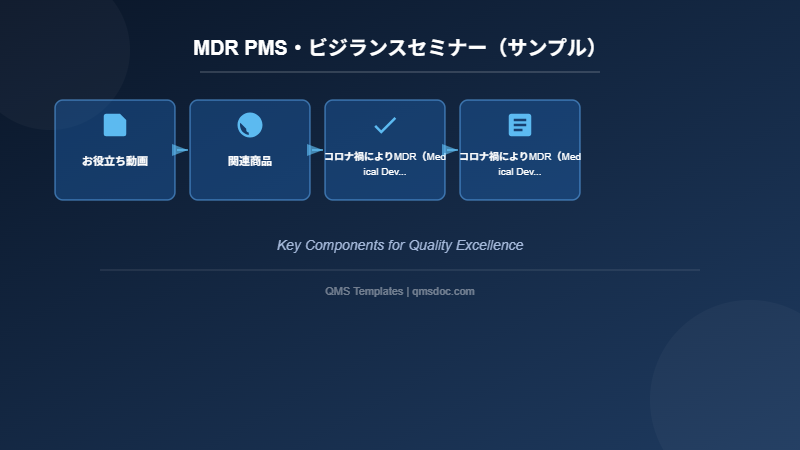 MDR PMS・ビジランスセミナー（サンプル）

お役立ち動画

関連商品

コロナ禍によりMDR（Medical Dev...

コロナ禍によりMDR（Medical Dev...

Key Components for Quality Excellence

QMS Templates | qmsdoc.com