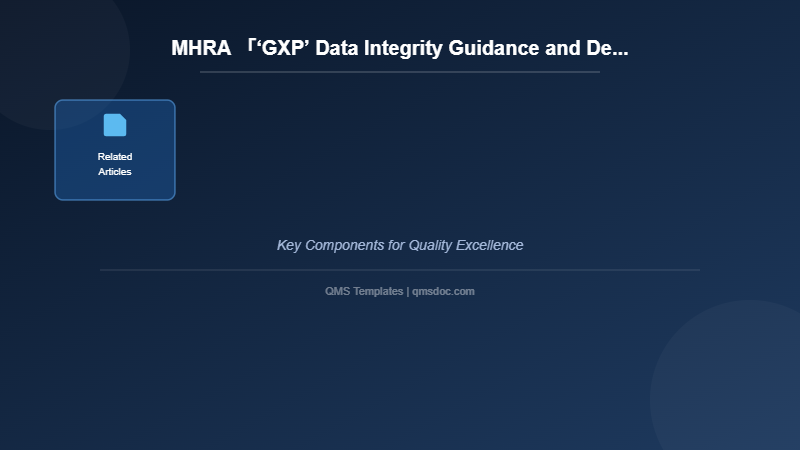 MHRA 「‘GXP’ Data Integrity Guidance and De...

Related Articles

Key Components for Quality Excellence

QMS Templates | qmsdoc.com