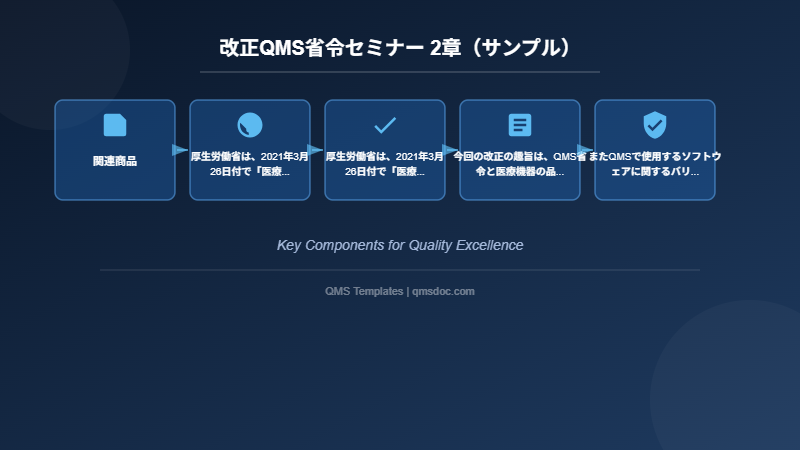 改正QMS省令セミナー 2章（サンプル）

関連商品

厚生労働省は、2021年3月26日付で「医療...

厚生労働省は、2021年3月26日付で「医療...

今回の改正の趣旨は、QMS省令と医療機器の品...

またQMSで使用するソフトウェアに関するバリ...

Key Components for Quality Excellence

QMS Templates | qmsdoc.com