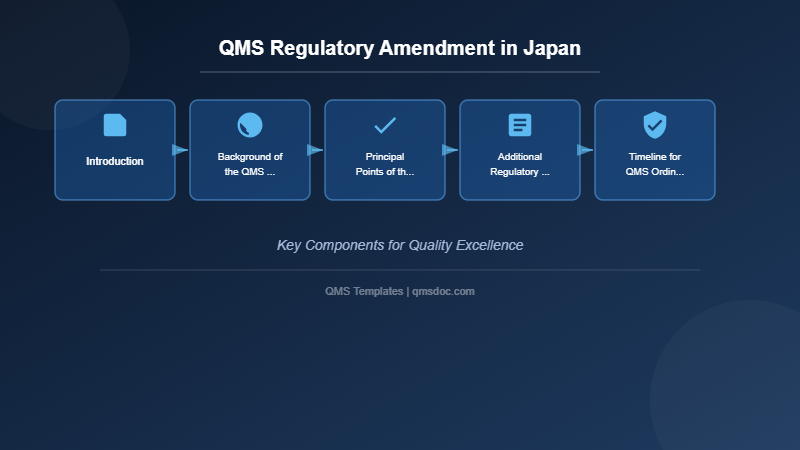 QMS Regulatory Amendment in Japan

Introduction

Background of the QMS ...

Principal Points of th...

Additional Regulatory ...

Timeline for QMS Ordin...

Key Components for Quality Excellence

QMS Templates | qmsdoc.com