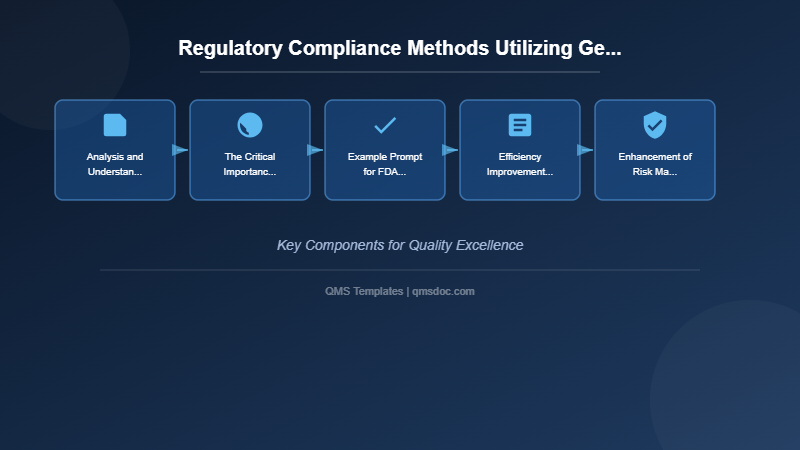 Regulatory Compliance Methods Utilizing Ge...

Analysis and Understan...

The Critical Importanc...

Example Prompt for FDA...

Efficiency Improvement...

Enhancement of Risk Ma...

Key Components for Quality Excellence

QMS Templates | qmsdoc.com