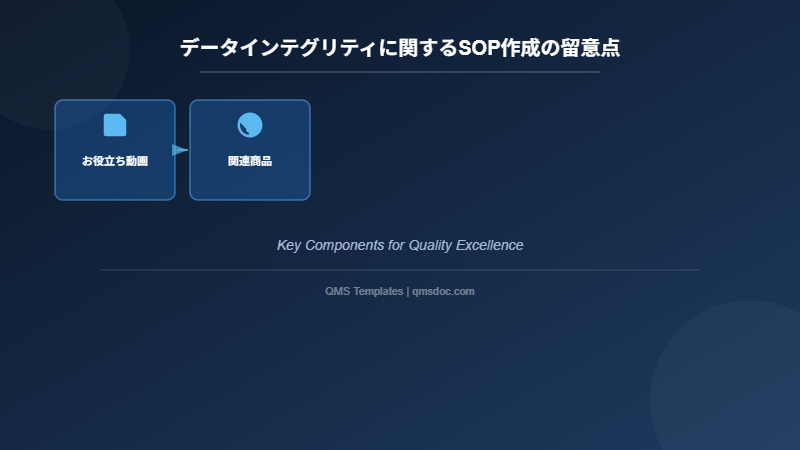 データインテグリティに関するSOP作成の留意点

お役立ち動画

関連商品

Key Components for Quality Excellence

QMS Templates | qmsdoc.com